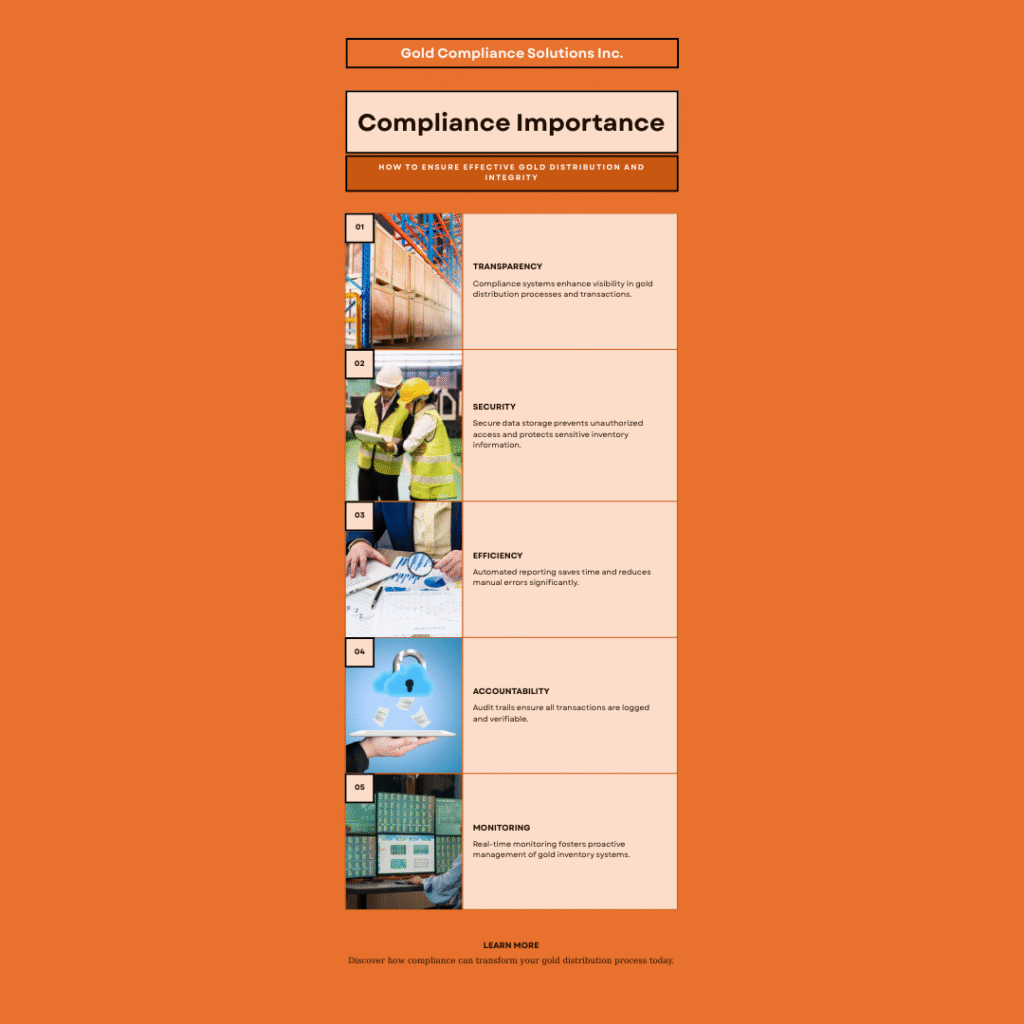 Gold Compliance Solutions Inc.

Compliance Importance

HOW TO ENSURE EFFECTIVE GOLD DISTRIBUTION AND INTEGRITY

01

TRANSPARENCY

Compliance systems enhance visibility in gold distribution processes and transactions.

02

SECURITY

Secure data storage prevents unauthorized access and protects sensitive inventory information.

03

EFFICIENCY

Automated reporting saves time and reduces manual errors significantly.

04

ACCOUNTABILITY

Audit trails ensure all transactions are logged and verifiable.

05

MONITORING

Real-time monitoring fosters proactive management of gold inventory systems.

LEARN MORE

Discover how compliance can transform your gold distribution process today.