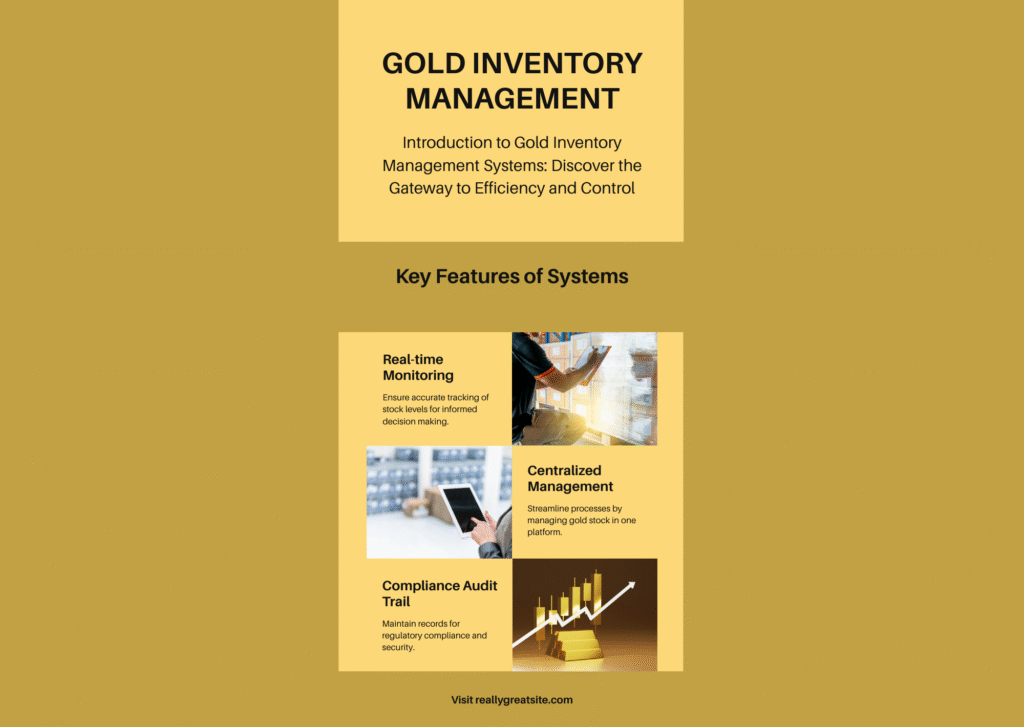 GOLD INVENTORY MANAGEMENT

Introduction to Gold Inventory Management Systems: Discover the Gateway to Efficiency and Control

Key Features of Systems

Real-time Monitoring

Ensure accurate tracking of stock levels for informed decision making.

Centralized Management

Streamline processes by managing gold stock in one platform.

Compliance Audit Trail

Maintain records for regulatory compliance and security.

Visit reallygreatsite.com